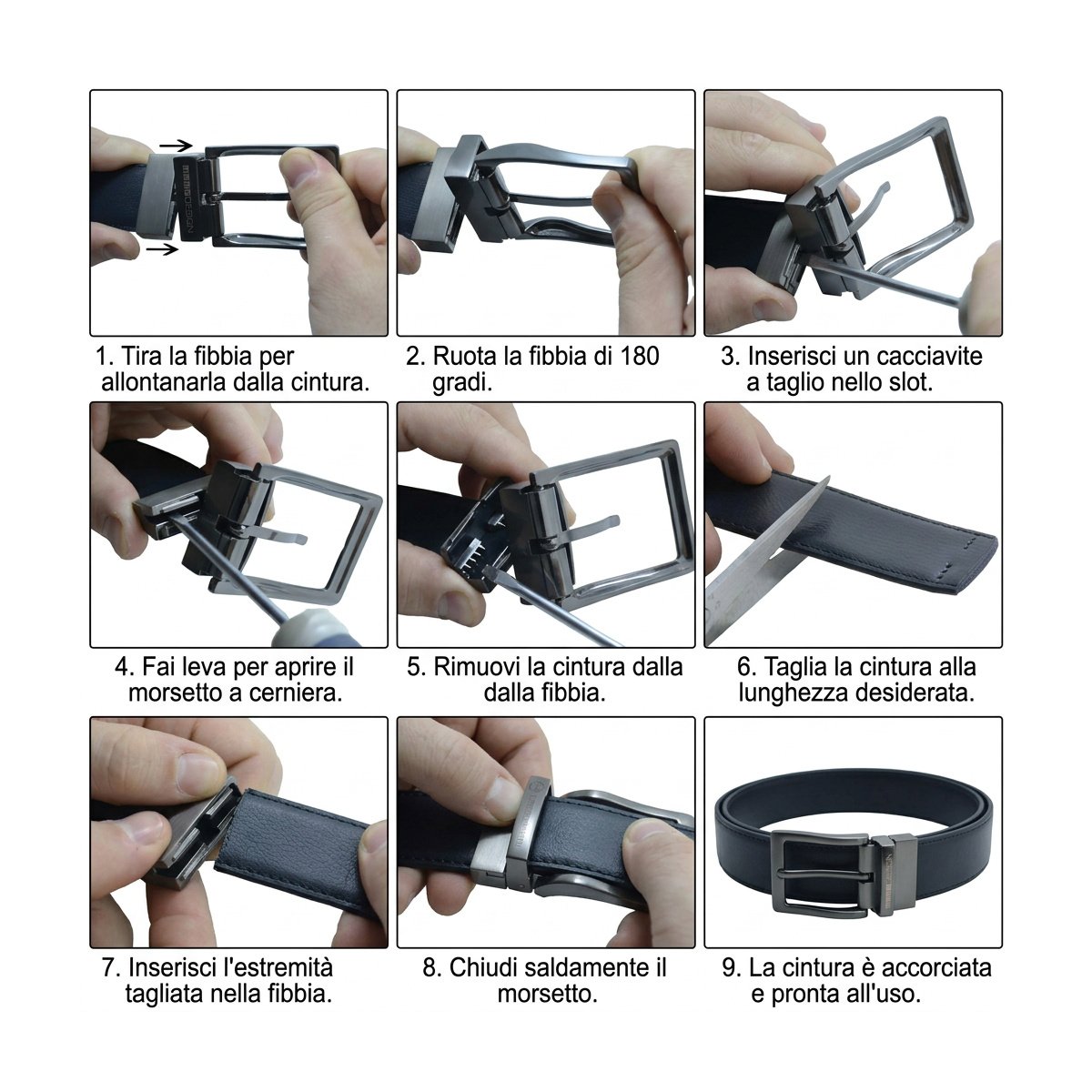 1. Tira la fibbia per allontanarla dalla cintura.

2. Ruota la fibbia di 180 gradi.

3. Inserisci un cacciavite a taglio nello slot.

4. Fai leva per aprire il morsetto a cerniera.

5. Rimuovi la cintura dalla dalla fibbia.

6. Taglia la cintura alla lunghezza desiderata.

7. Inserisci l'estremità tagliata nella fibbia.

8. Chiudi saldamente il morsetto.

9. La cintura è accorciata e pronta all'uso.