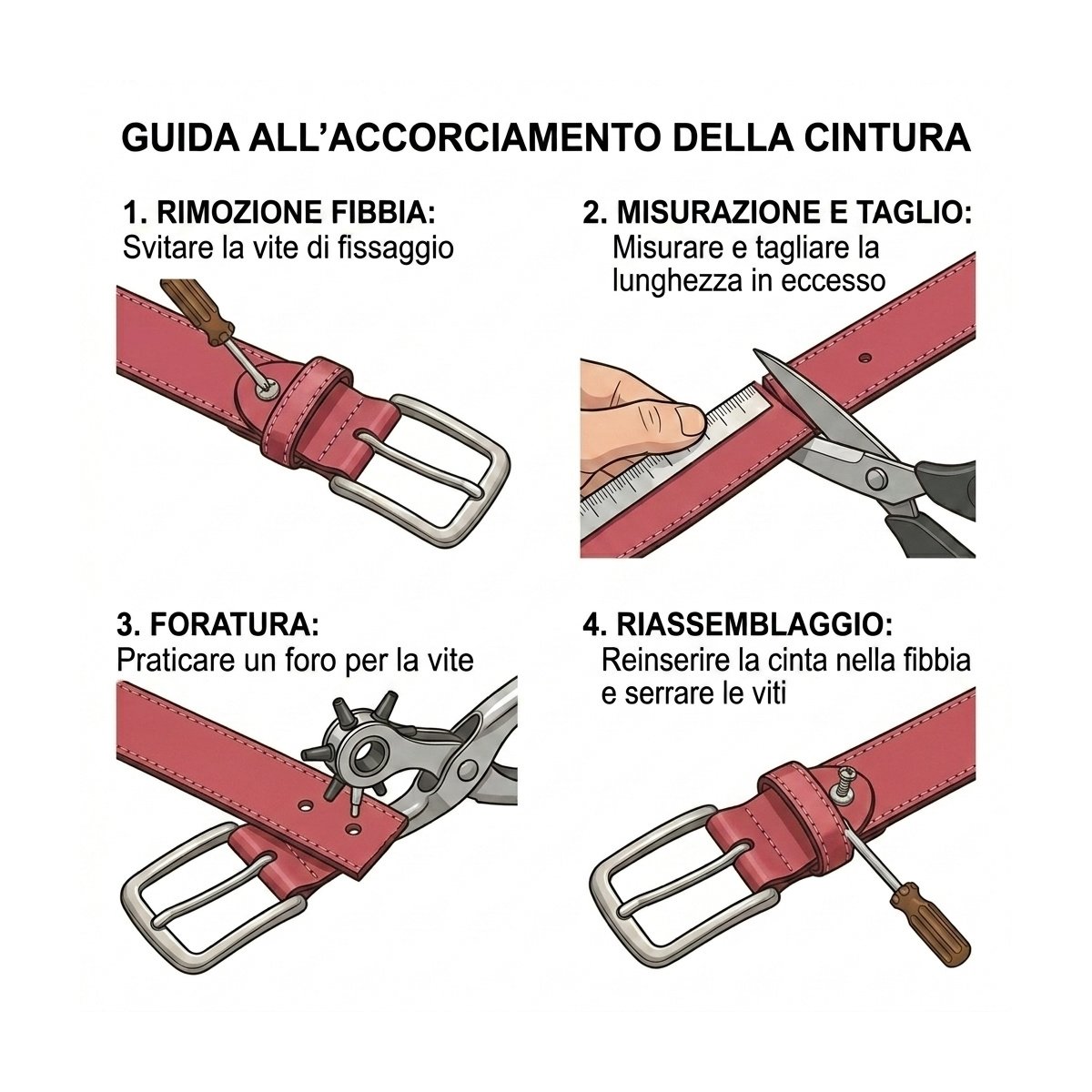 GUIDA ALL'ACCORCIAMENTO DELLA CINTURA

1. RIMOZIONE FIBBIA:
Svitare la vite di fissaggio

2. MISURAZIONE E TAGLIO:
Misurare e tagliare la lunghezza in eccesso

3. FORATURA:
Praticare un foro per la vite

4. RIASSEMBLAGGIO:
Reinserire la cinta nella fibbia e serrare le viti