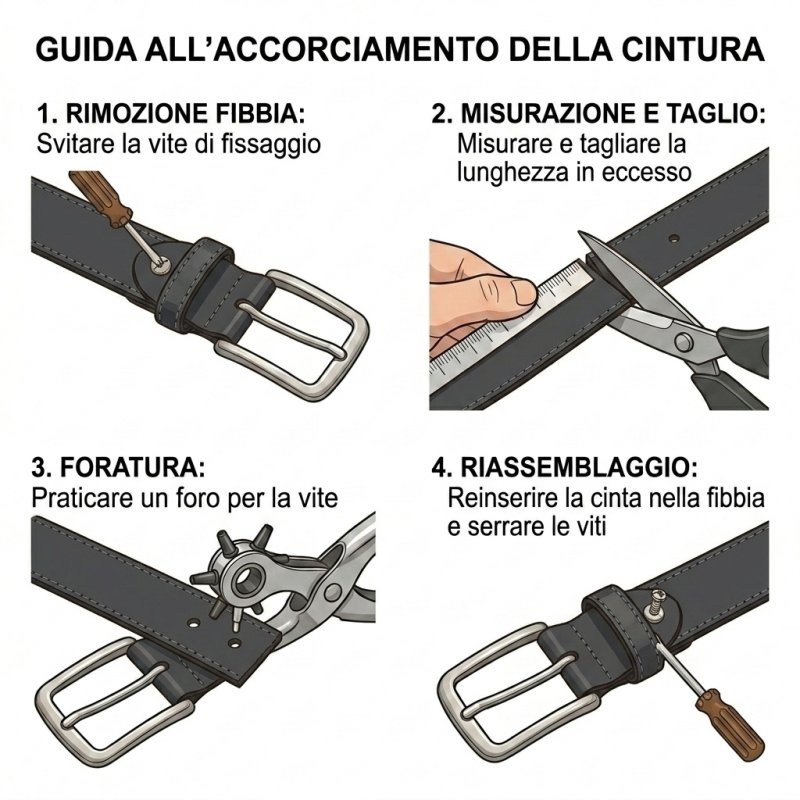 GUIDA ALL'ACCORCIAMENTO DELLA CINTURA

1. RIMOZIONE FIBBIA:
Svitare la vite di fissaggio

2. MISURAZIONE E TAGLIO:
Misurare e tagliare la lunghezza in eccesso

3. FORATURA:
Praticare un foro per la vite

4. RIASSEMBLAGGIO:
Reinserire la cinta nella fibbia e serrare le viti