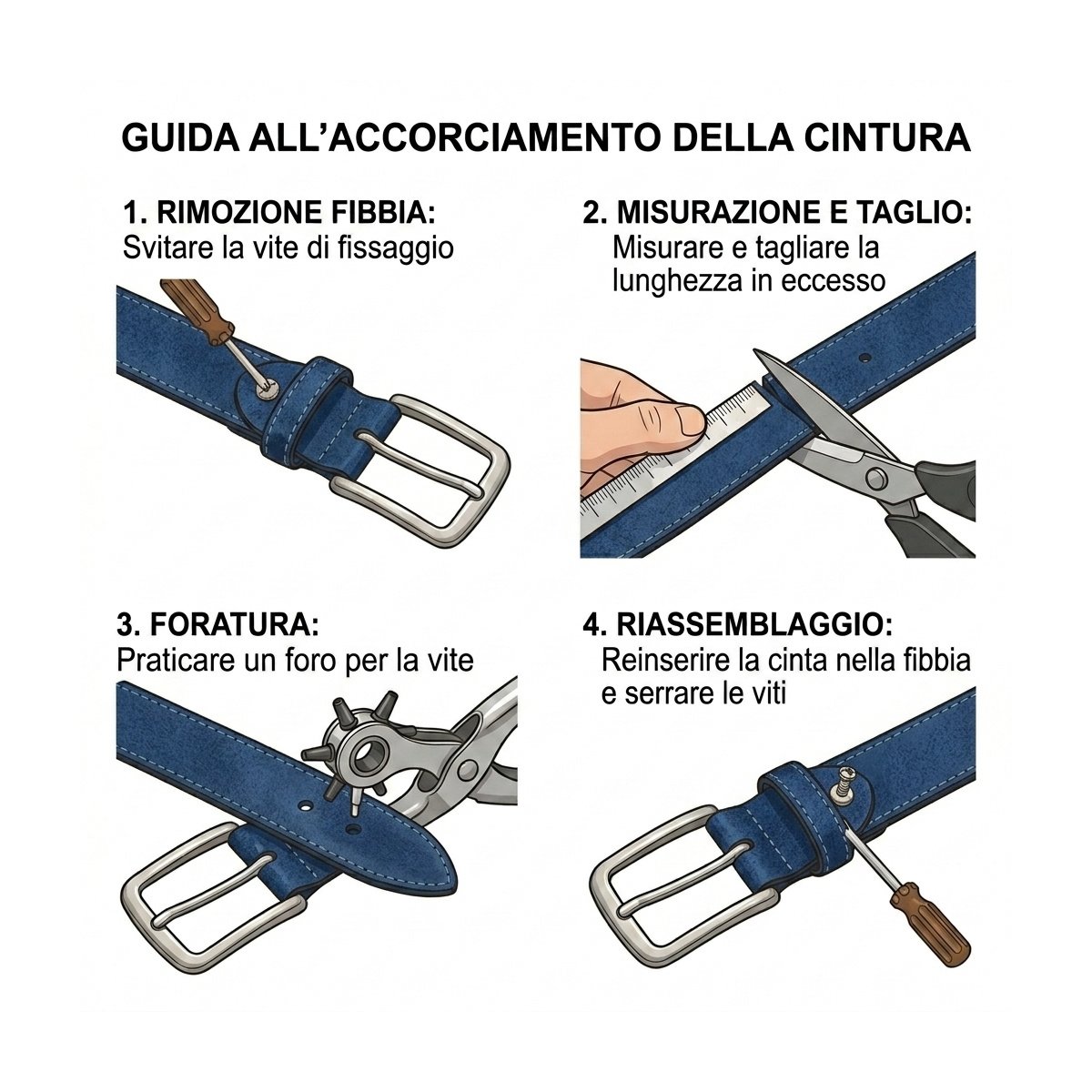 GUIDA ALL’ACCORCIAMENTO DELLA CINTURA

1. RIMOZIONE FIBBIA:
Svitare la vite di fissaggio

2. MISURAZIONE E TAGLIO:
Misurare e tagliare la lunghezza in eccesso

3. FORATURA:
Praticare un foro per la vite

4. RIASSEMBLAGGIO:
Reinserire la cinta nella fibbia e serrare le viti