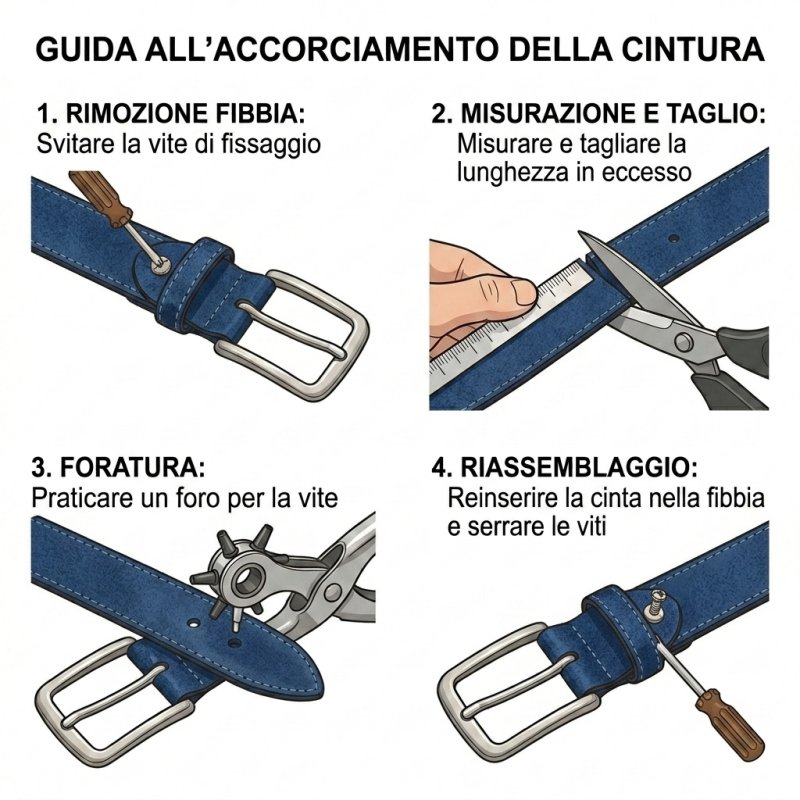 GUIDA ALL'ACCORCIAMENTO DELLA CINTURA

1. RIMOZIONE FIBBIA:
Svitare la vite di fissaggio

2. MISURAZIONE E TAGLIO:
Misurare e tagliare la lunghezza in eccesso

3. FORATURA:
Praticare un foro per la vite

4. RIASSEMBLAGGIO:
Reinserire la cinta nella fibbia e serrare le viti